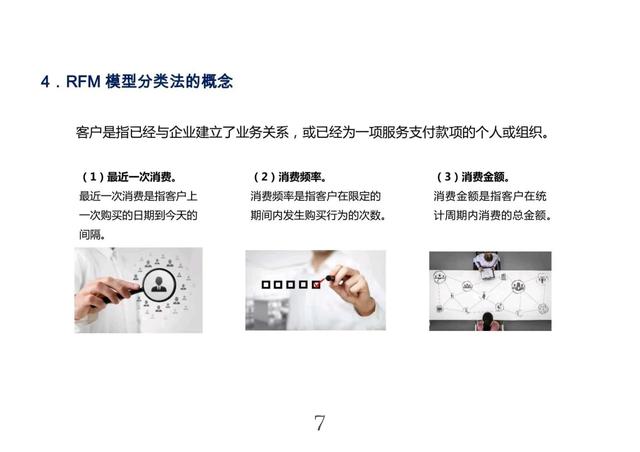 4．RFM 模型分类法的概念

客户是指已经与企业建立了业务关系，或已经为一项服务支付款项的个人或组织。

（1）最近一次消费。
最近一次消费是指客户上一次购买的日期到今天的间隔。

（2）消费频率。
消费频率是指客户在限定的期间内发生购买行为的次数。

（3）消费金额。
消费金额是指客户在统计周期内消费的总金额。

7